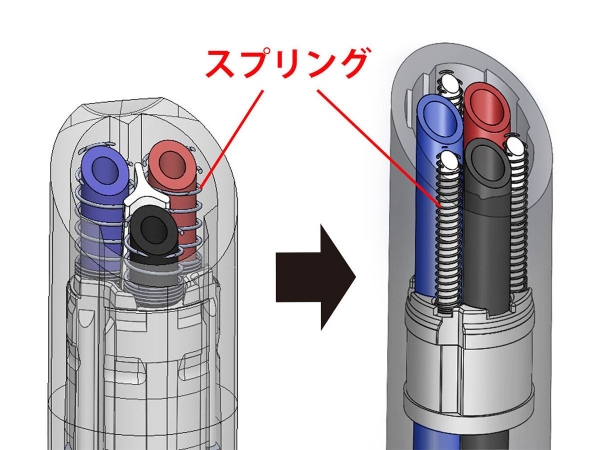 スプリング